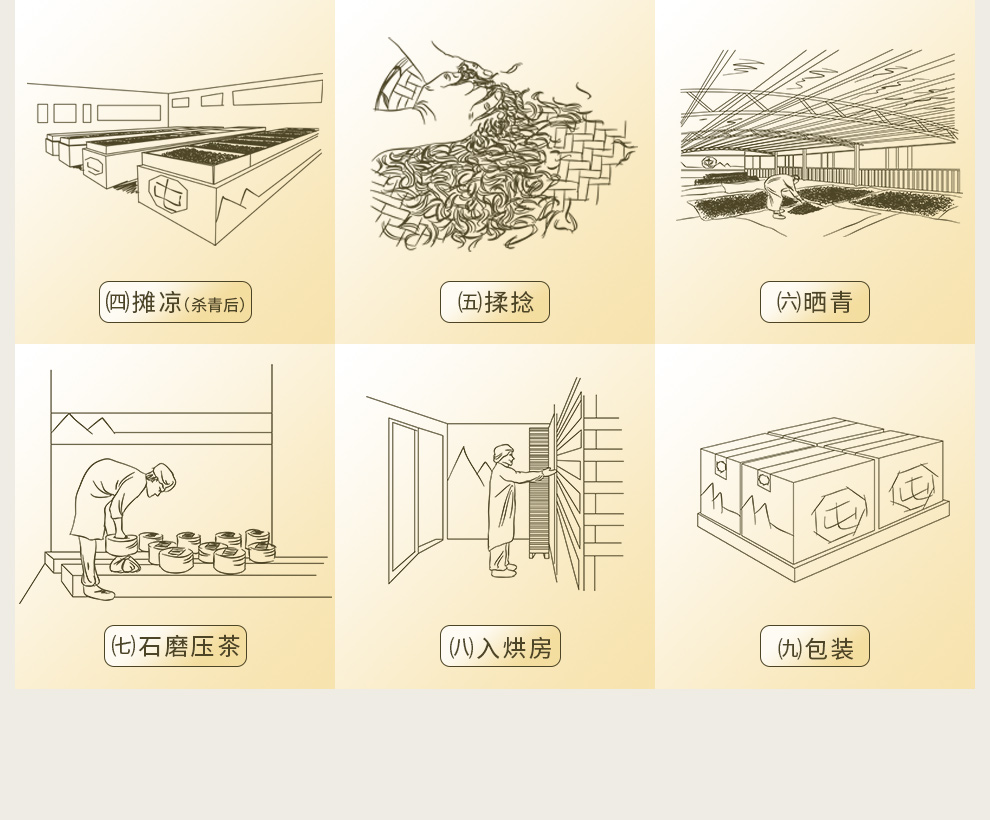 ㈣摊凉（杀青后）

㈤揉捻

㈥晒青

㈦石磨压茶

㈧入烘房

㈨包装